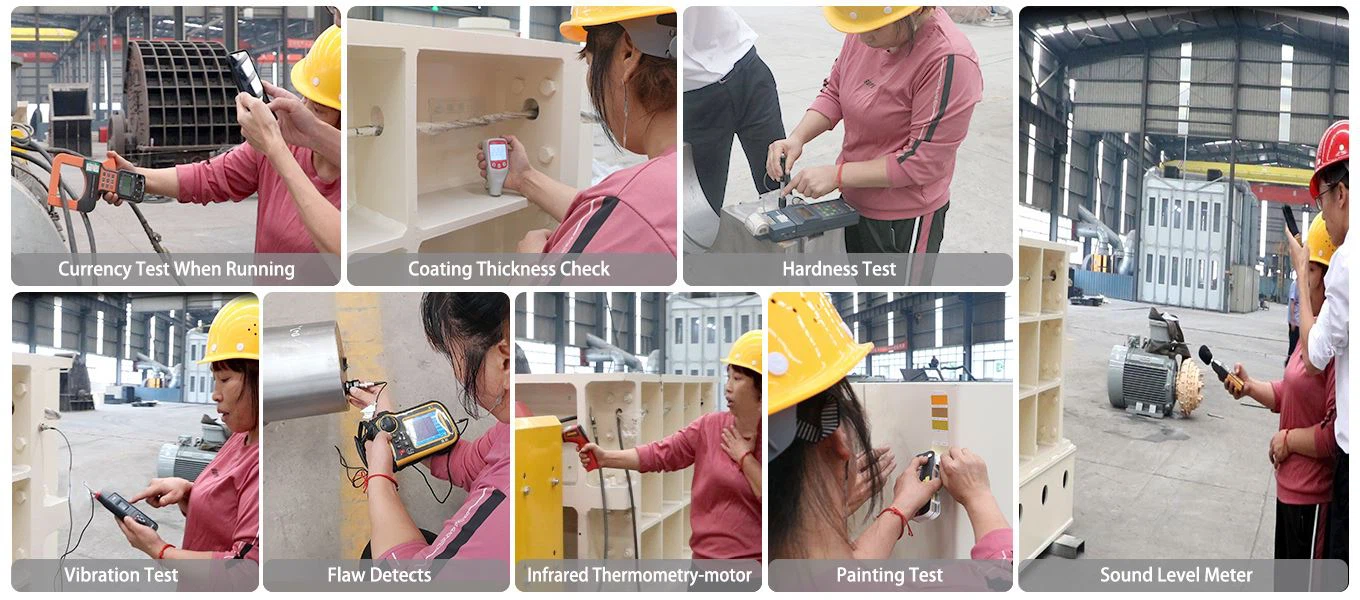 Currency Test When Running
Coating Thickness Check
Hardness Test
Vibration Test
Flaw Detects
Infrared Thermometry-motor
Painting Test
Sound Level Meter